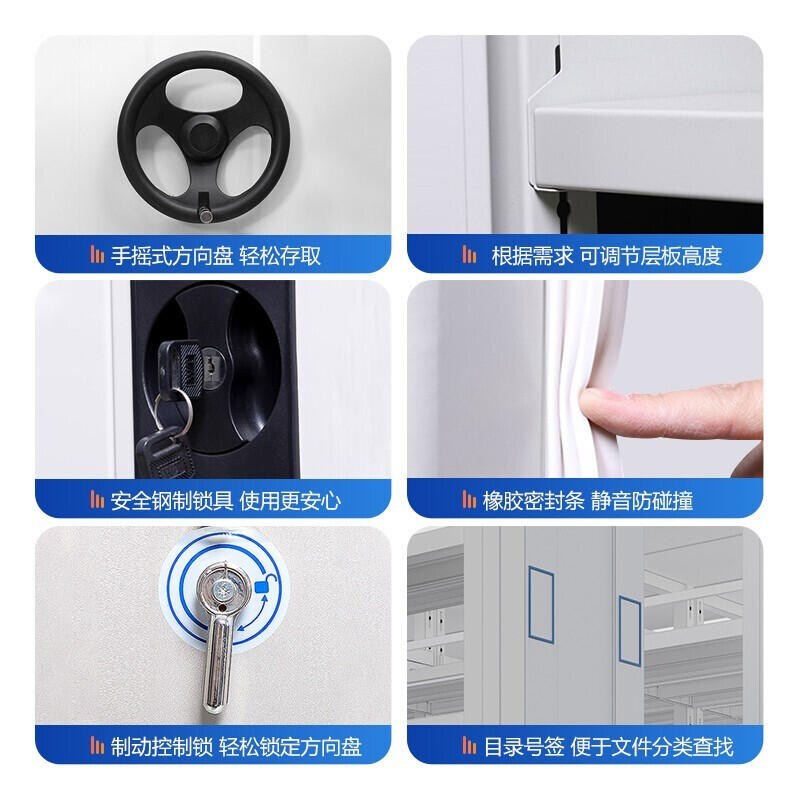 手摇式方向盘 轻松存取

根据需求 可调节层板高度

安全钢制锁具 使用更安心

橡胶密封条 静音防碰撞

制动控制锁 轻松锁定方向盘

目录号签 便于文件分类查找