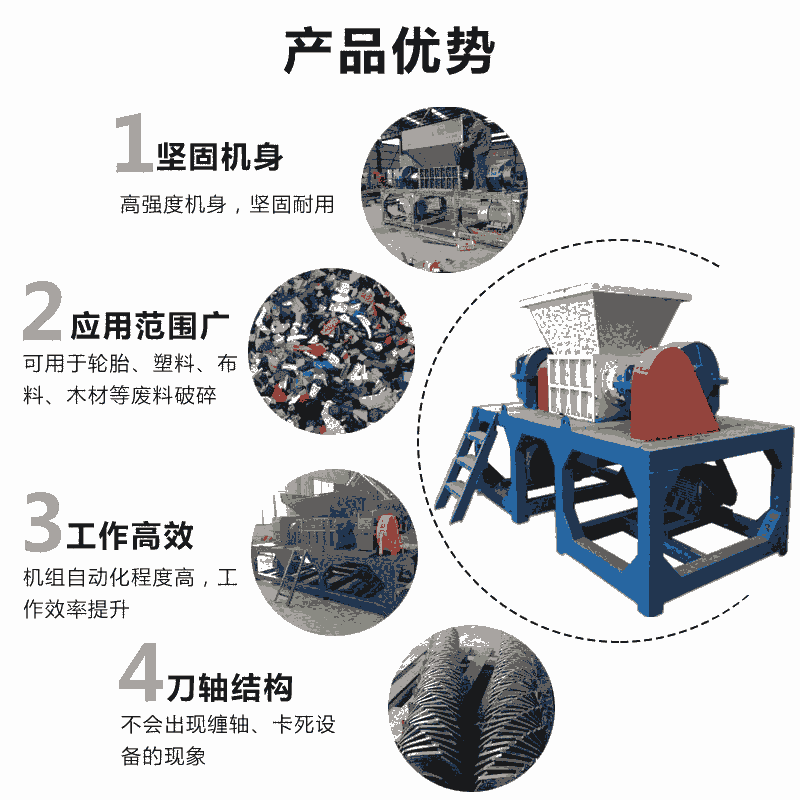 产品优势

1 坚固机身

高强度机身，坚固耐用

2 应用范围广

可用于轮胎、塑料、布料、木材等废料破碎

3 工作高效

机组自动化程度高，工作效率提升

4 刀轴结构

不会出现缠轴、卡死设备的现象