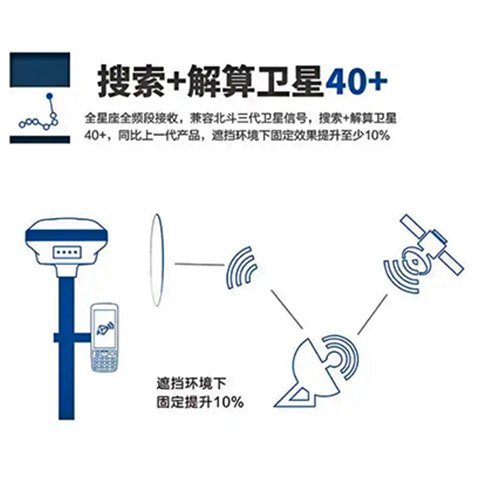 搜索+解算卫星40+

全星座全频段接收，兼容北斗三代卫星信号，搜索+解算卫星40+，同比上一代产品，遮挡环境下固定效果提升至少10%

遮挡环境下
固定提升10%