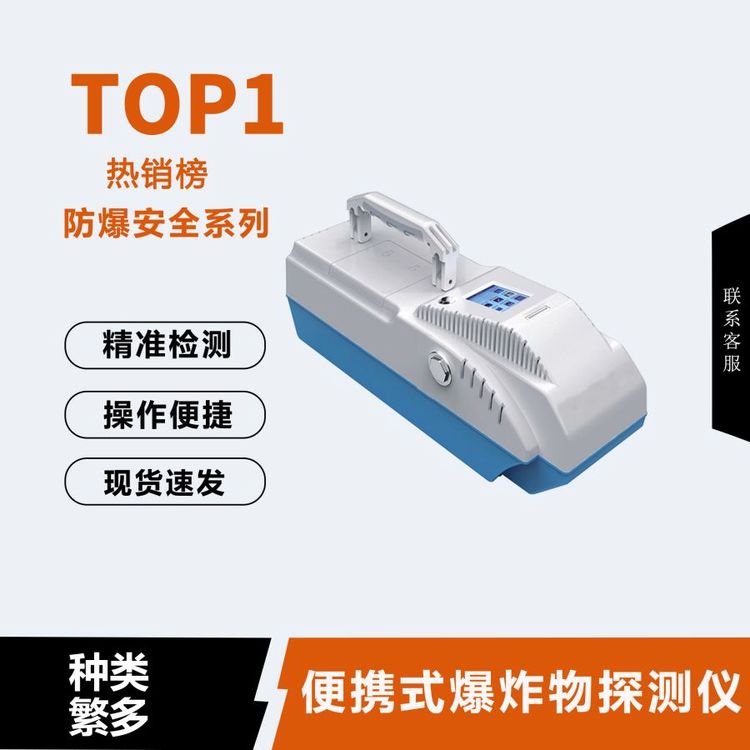 TOP1
热销榜
防爆安全系列

精准检测

操作便捷

现货速发

联系客服

种类繁多

便携式爆炸物探测仪