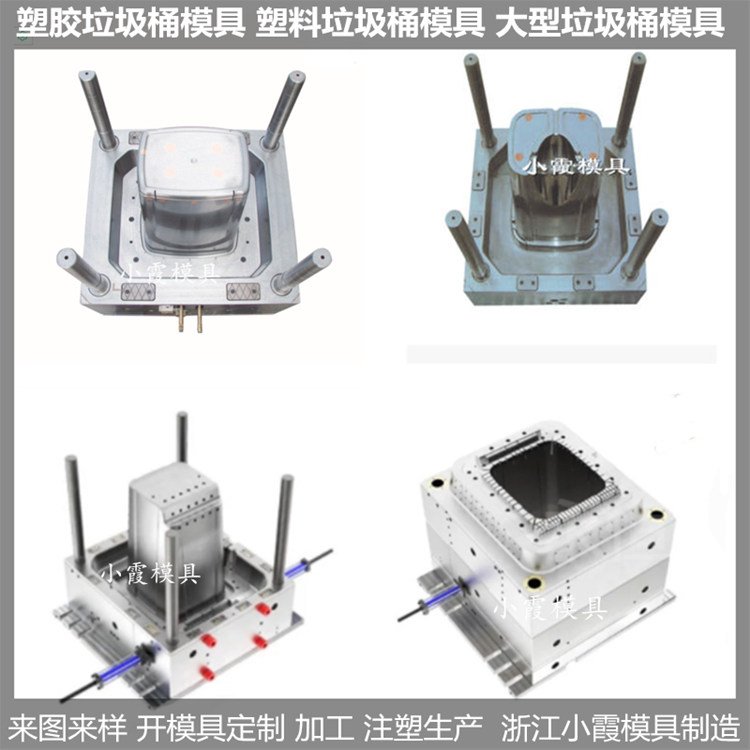 塑胶垃圾桶模具 塑料垃圾桶模具 大型垃圾桶模具

小霞模具

小霞模具

小霞模具

小霞模具

来图来样 开模具定制 加工 注塑生产 浙江小霞模具制造