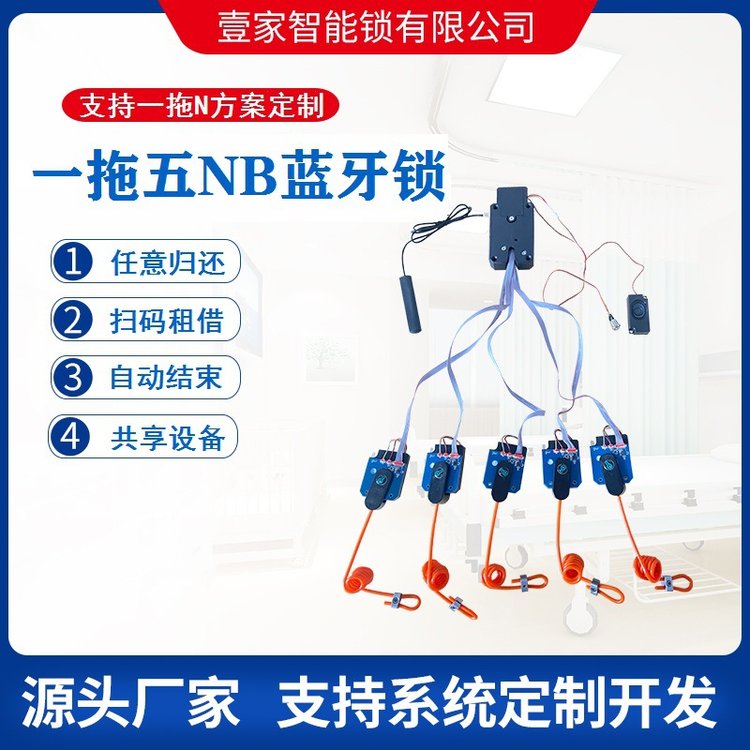 壹家智能锁有限公司

支持一拖N方案定制

一拖五NB蓝牙锁

1 任意归还

2 扫码租借

3 自动结束

4 共享设备

源头厂家 支持系统定制开发