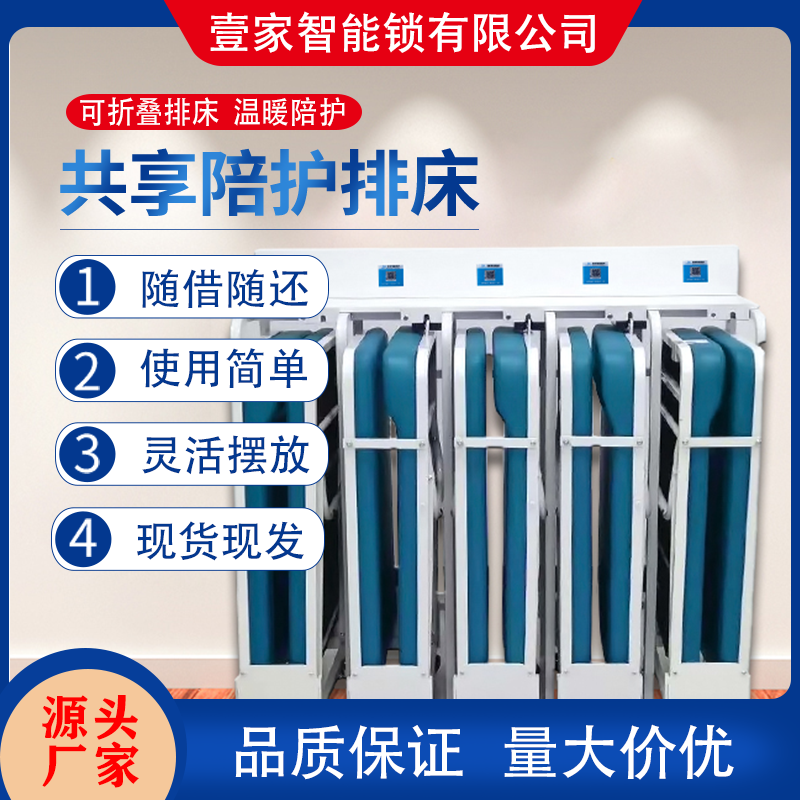 壹家智能锁有限公司

可折叠排床 温暖陪护

共享陪护排床

1 随借随还

2 使用简单

3 灵活摆放

4 现货现发

源头厂家

品质保证 量大价优