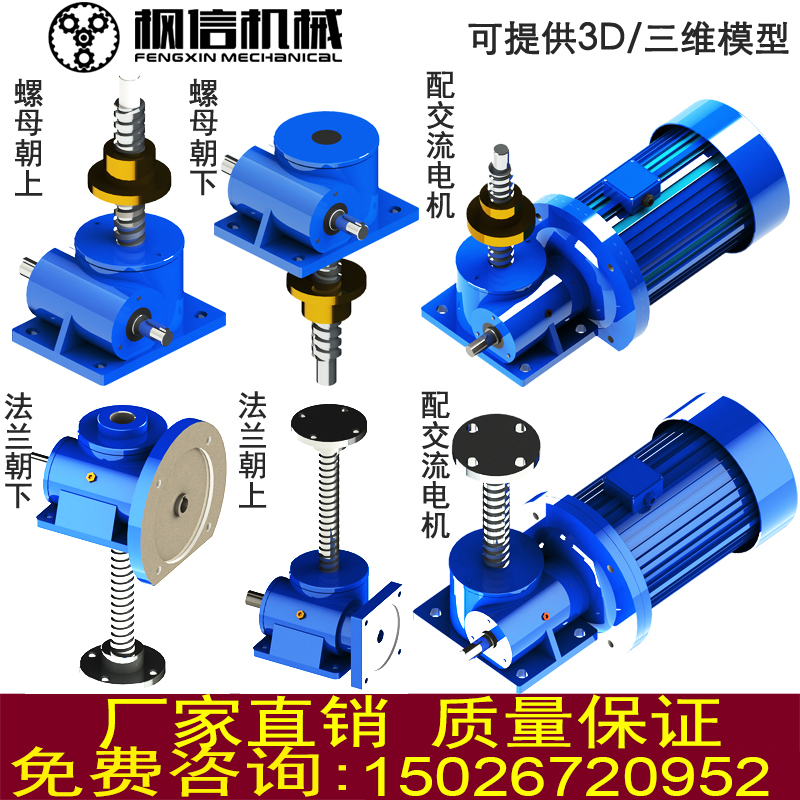 枫信机械
FENGXIN MECHANICAL

可提供3D/三维模型

螺母朝上

螺母朝下

配交流电机

法兰朝下

法兰朝上

配交流电机

厂家直销 质量保证
免费咨询：15026720952