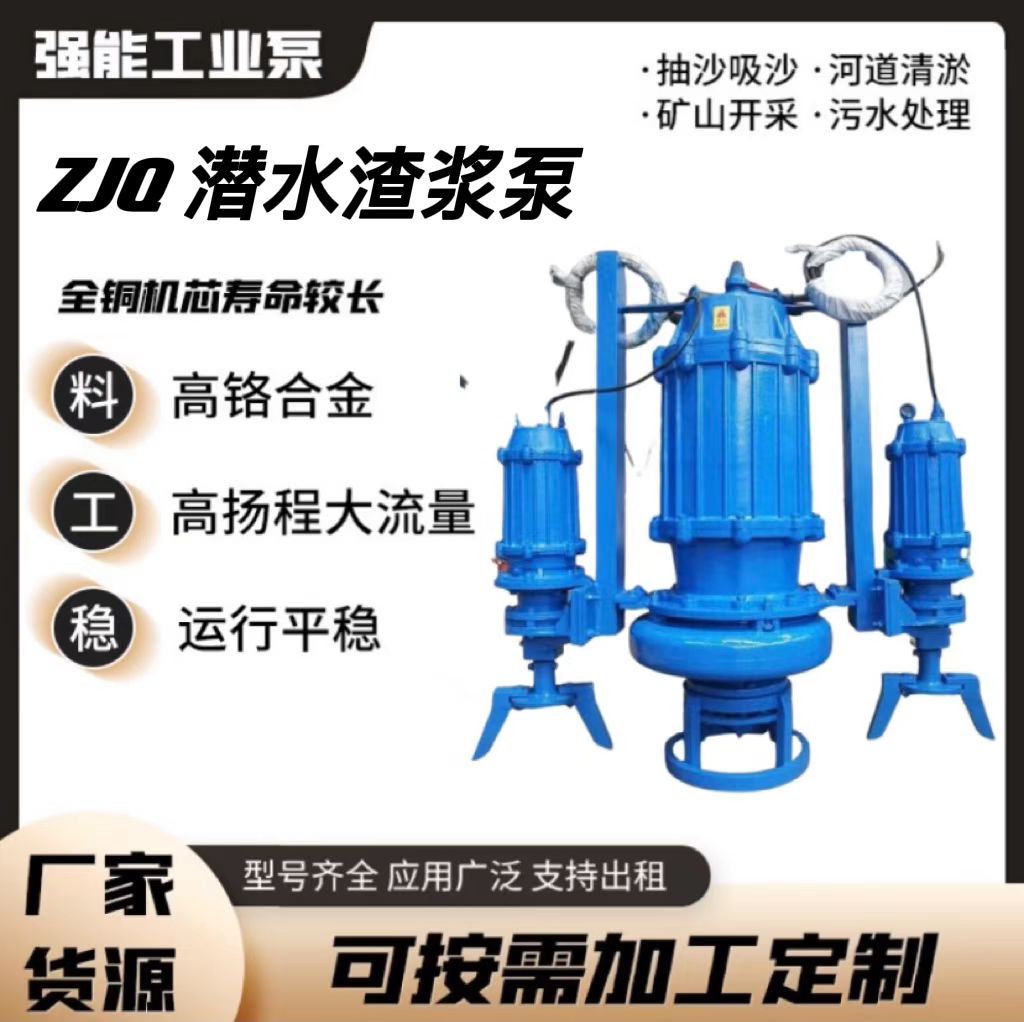 强能工业泵

·抽沙吸沙 ·河道清淤
·矿山开采 ·污水处理

ZJQ 潜水渣浆泵

全铜机芯寿命较长

料 高铬合金

工 高扬程大流量

稳 运行平稳

厂家货源

型号齐全 应用广泛 支持出租

可按需加工定制