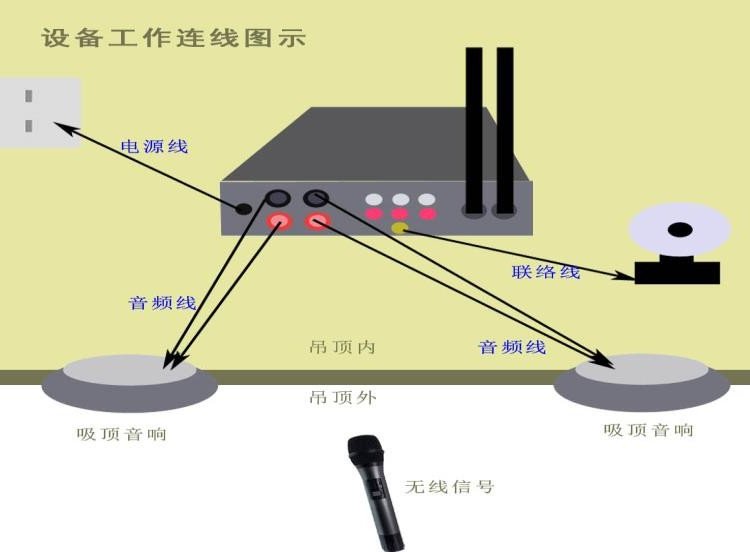 设备工作连线图示

电源线

联络线

音频线

吊顶内

音频线

吊顶外

吸顶音响

吸顶音响

无线信号