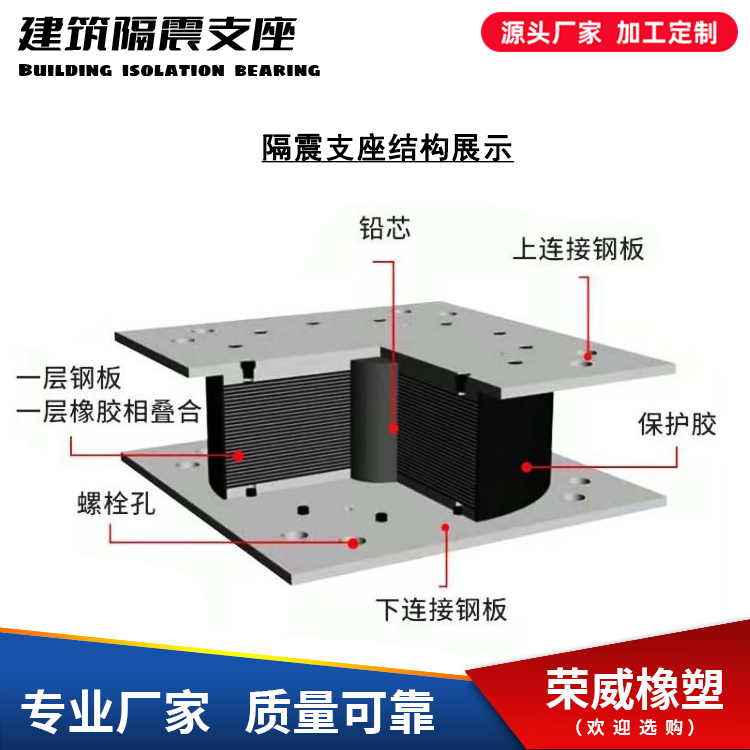 建筑隔震支座
BUILDING ISOLATION BEARING

源头厂家 加工定制

隔震支座结构展示

铅芯

上连接钢板

一层钢板
一层橡胶相叠合

保护胶

螺栓孔

下连接钢板

专业厂家 质量可靠

荣威橡塑
(欢迎选购)