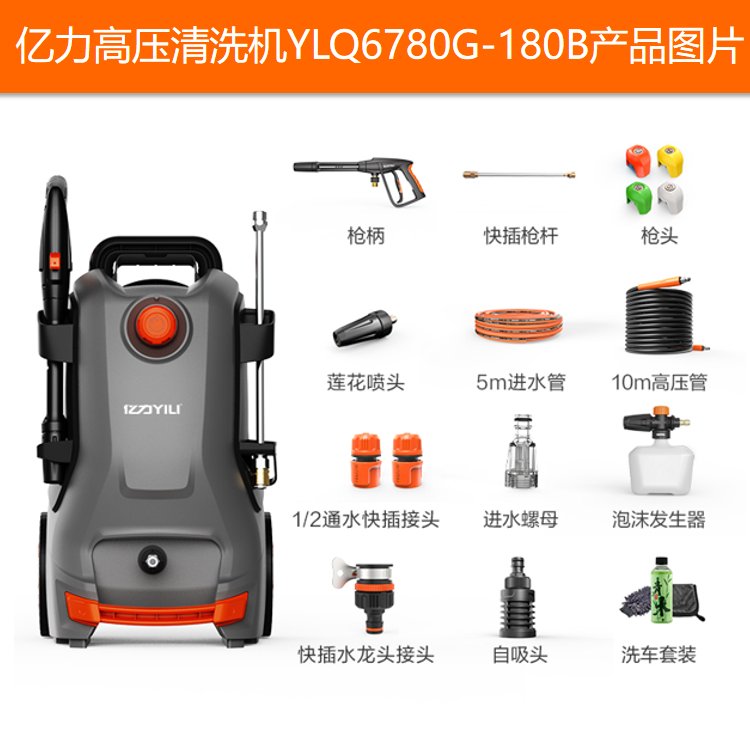 亿力高压清洗机YLQ6780G-180B产品图片

亿力YILI

枪柄

快插枪杆

枪头

莲花喷头

5m进水管

10m高压管

1/2通水快插接头

进水螺母

泡沫发生器

快插水龙头接头

自吸头

洗车套装