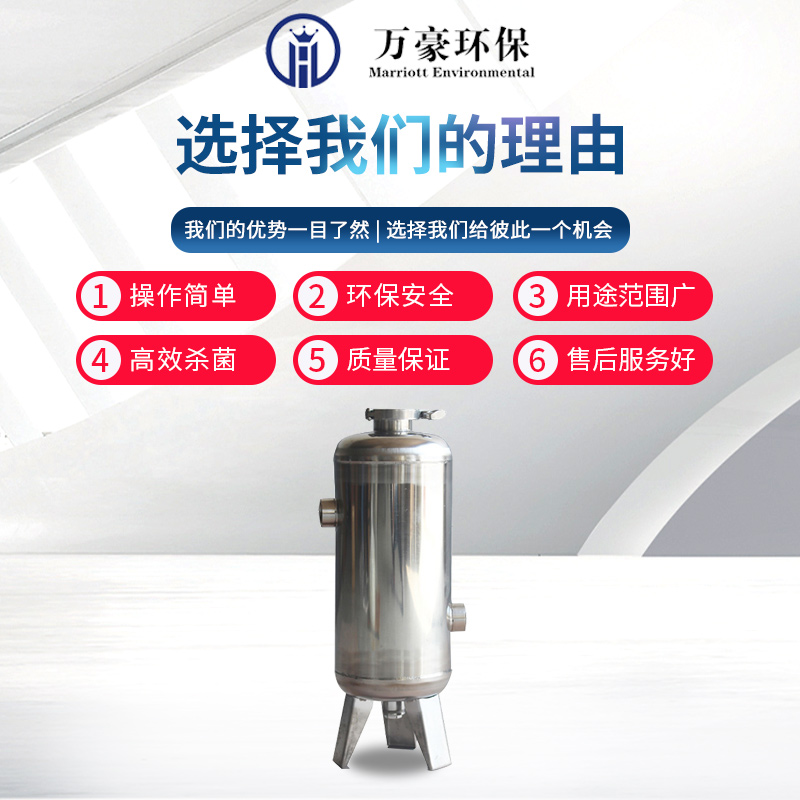 万豪环保
Marriott Environmental

选择我们的理由

我们的优势一目了然 | 选择我们给彼此一个机会

1 操作简单
2 环保安全
3 用途范围广
4 高效杀菌
5 质量保证
6 售后服务好