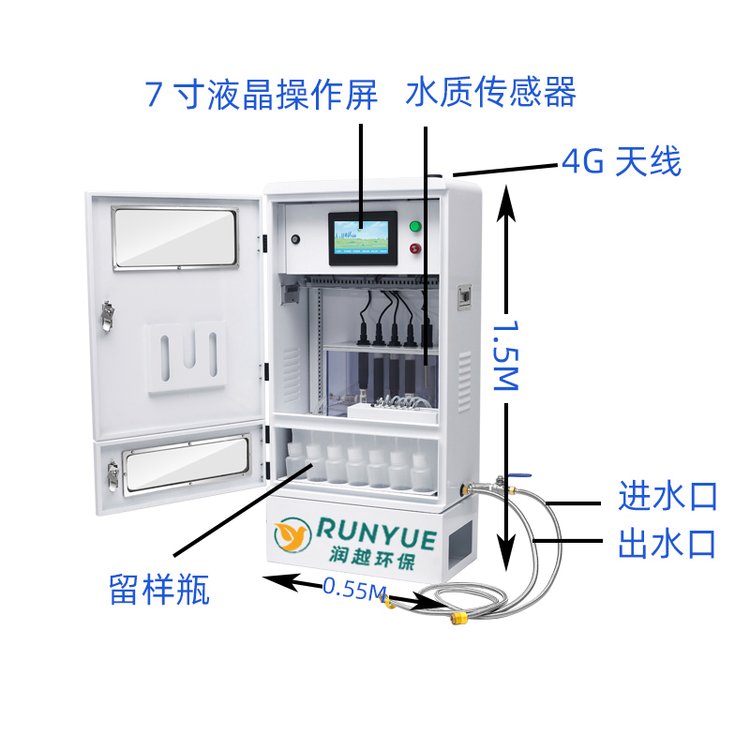 7 寸液晶操作屏
水质传感器
4G 天线
1.5M
进水口
出水口
RUNYUE
润越环保
留样瓶
0.55M