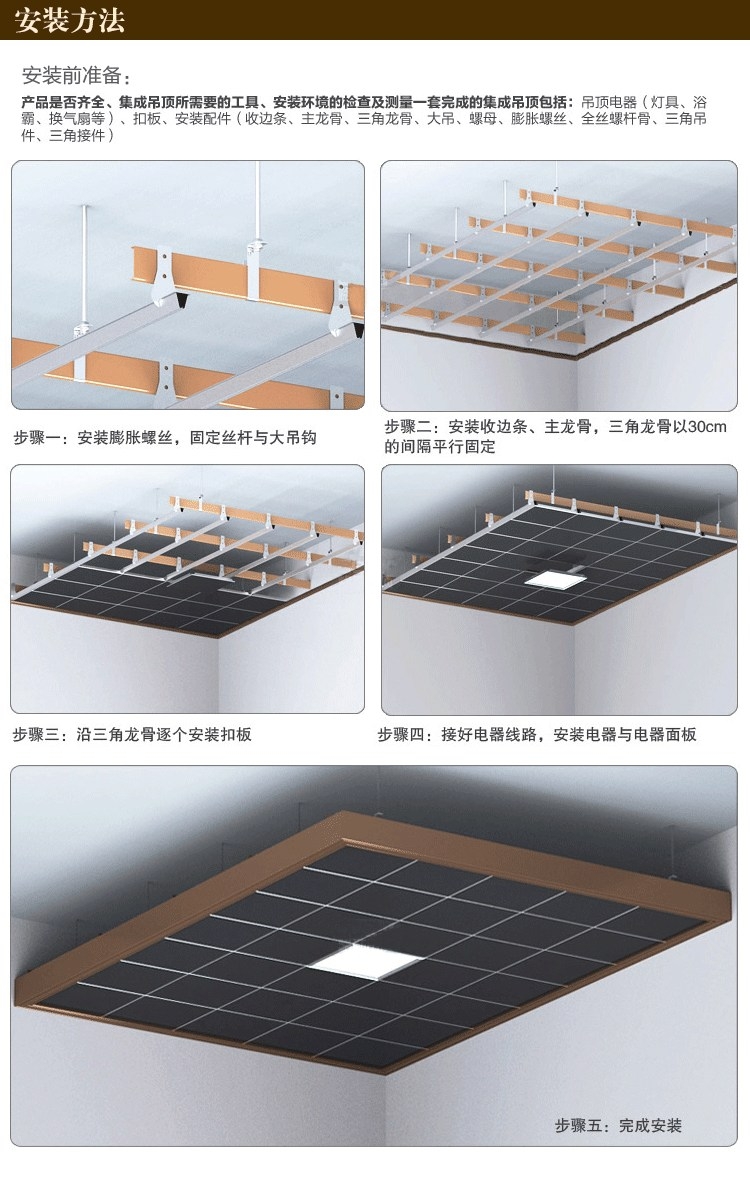 安装方法

安装前准备：

产品是否齐全、集成吊顶所需要的工具、安装环境的检查及测量一套完成的集成吊顶包括：吊顶电器（灯具、浴霸、换气扇等）、扣板、安装配件（收边条、主龙骨、三角龙骨、大吊、螺母、膨胀螺丝、全丝螺杆骨、三角吊件、三角接件）

步骤一：安装膨胀螺丝，固定丝杆与大吊钩

步骤二：安装收边条、主龙骨，三角龙骨以30cm的间隔平行固定

步骤三：沿三角龙骨逐个安装扣板

步骤四：接好电器线路，安装电器与电器面板

步骤五：完成安装