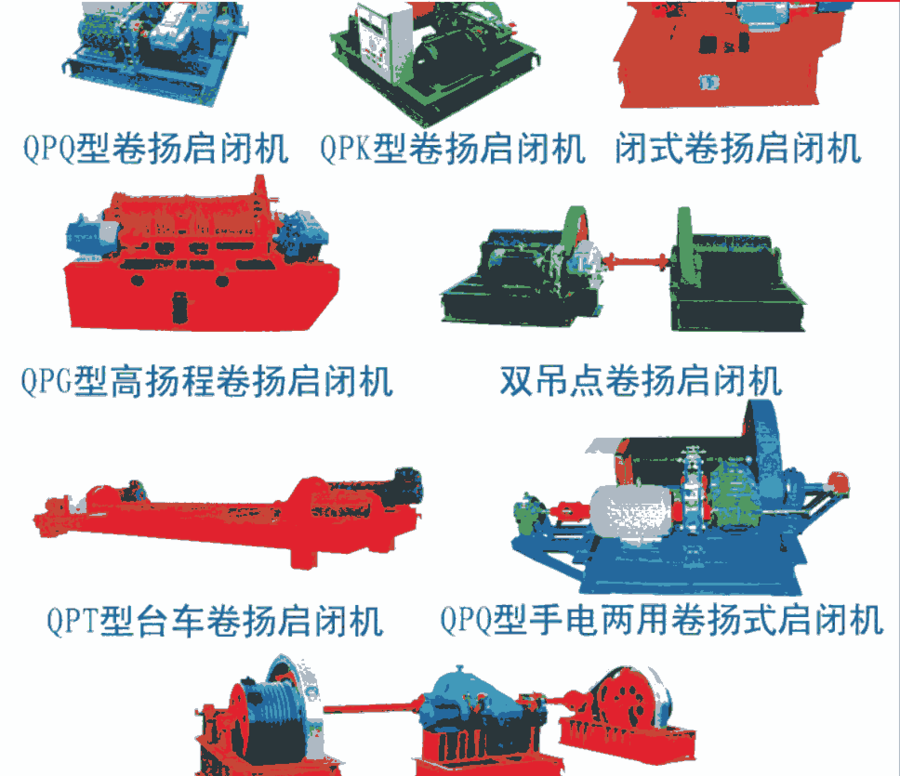 QPQ型卷扬启闭机 QPK型卷扬启闭机 闭式卷扬启闭机

QPG型高扬程卷扬启闭机 双吊点卷扬启闭机

QPT型台车卷扬启闭机 QPQ型手电两用卷扬式启闭机