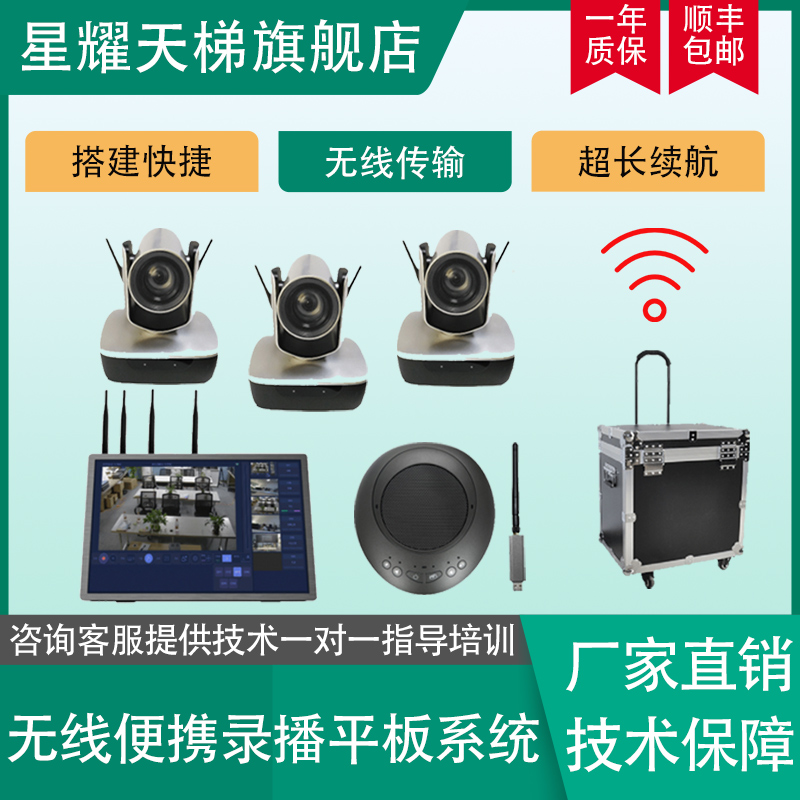 星耀天梯旗舰店

一年质保

顺丰包邮

搭建快捷

无线传输

超长续航

咨询客服提供技术一对一指导培训

无线便携录播平板系统

厂家直销

技术保障